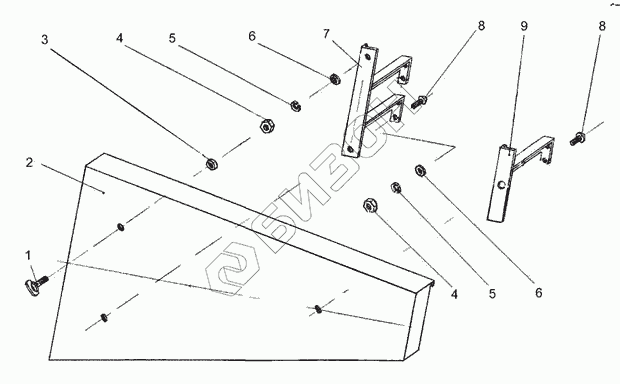 3
4
5
6
7
8
9
8
2
1
4
5
6
БИЗОН